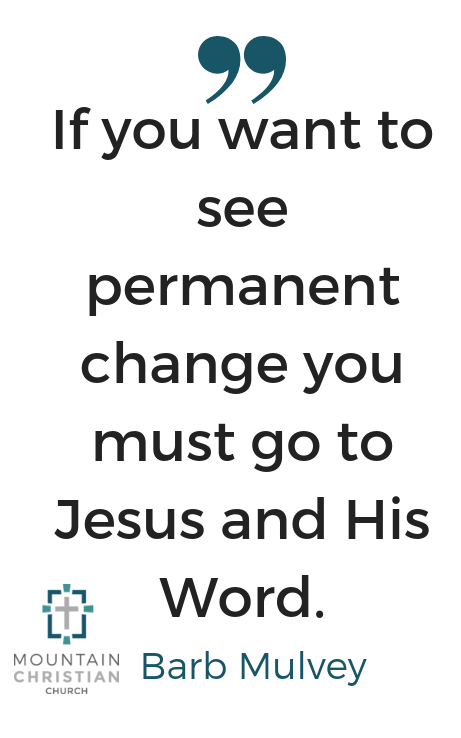 If you want to see permanent change you must go to Jesus and His Word.

MOUNTAIN
CHRISTIAN
CHURCH

Barb Mulvey